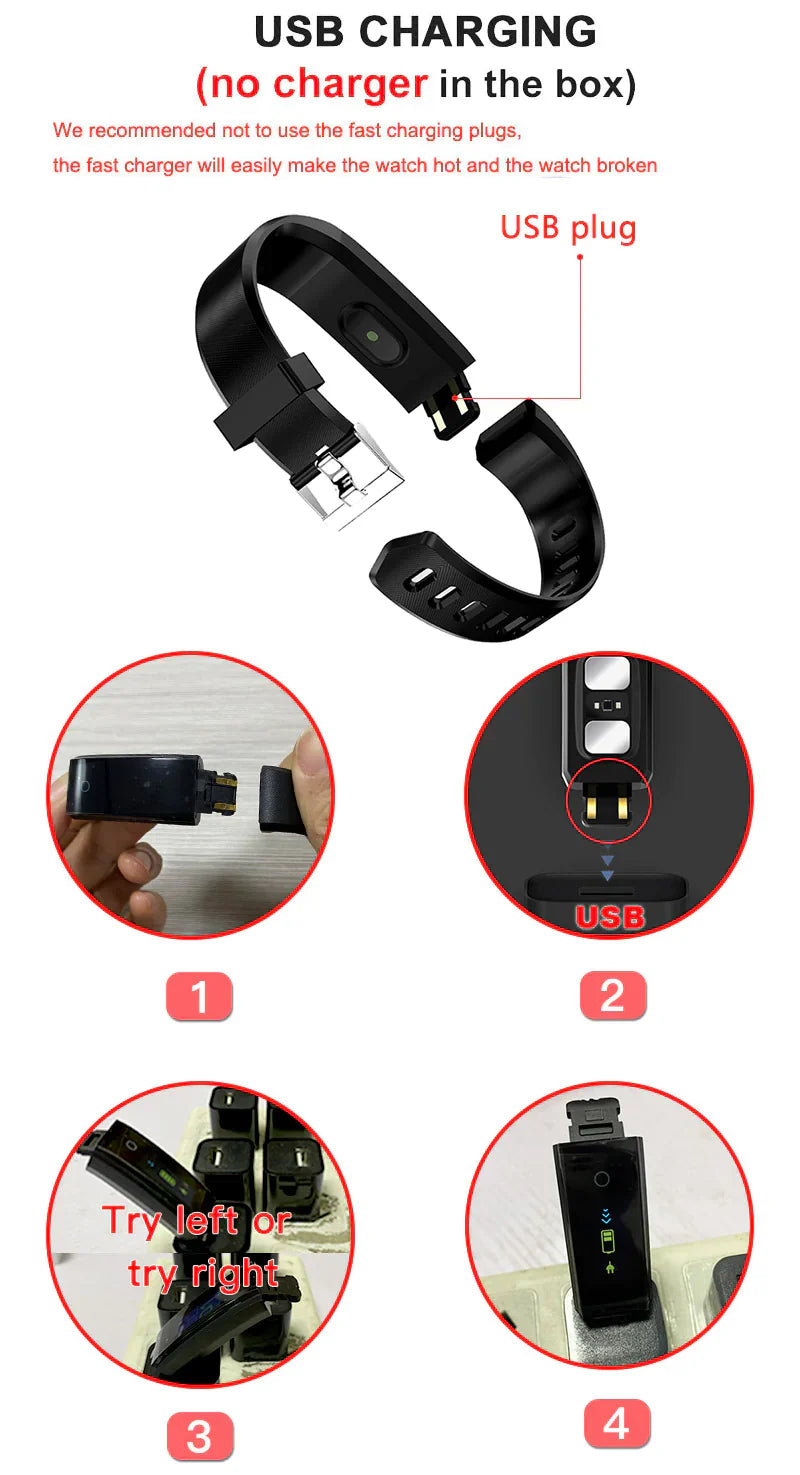 USB CHARGING
(no charger in the box)

We recommended not to use the fast charging plugs, the fast charger will easily make the watch hot and the watch broken

USB plug

USB

1

2

Try left or try right

3

4