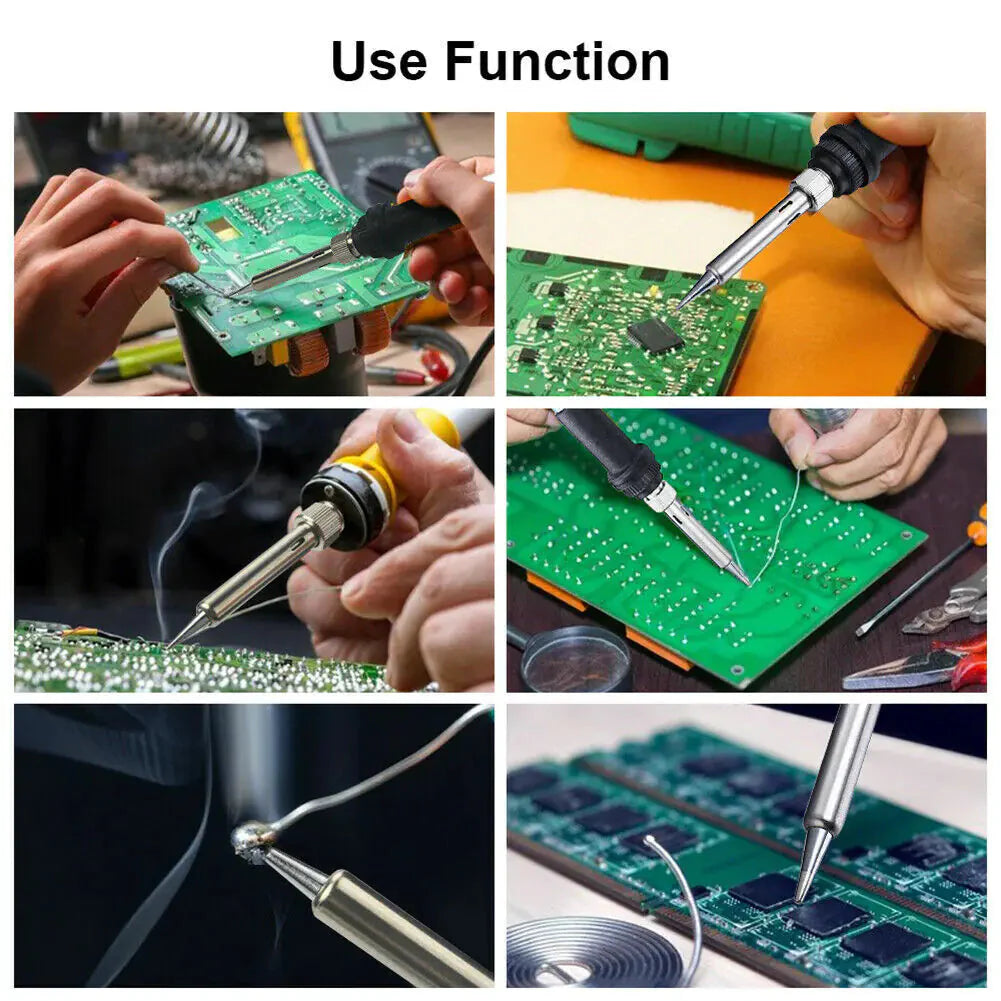 Use Function