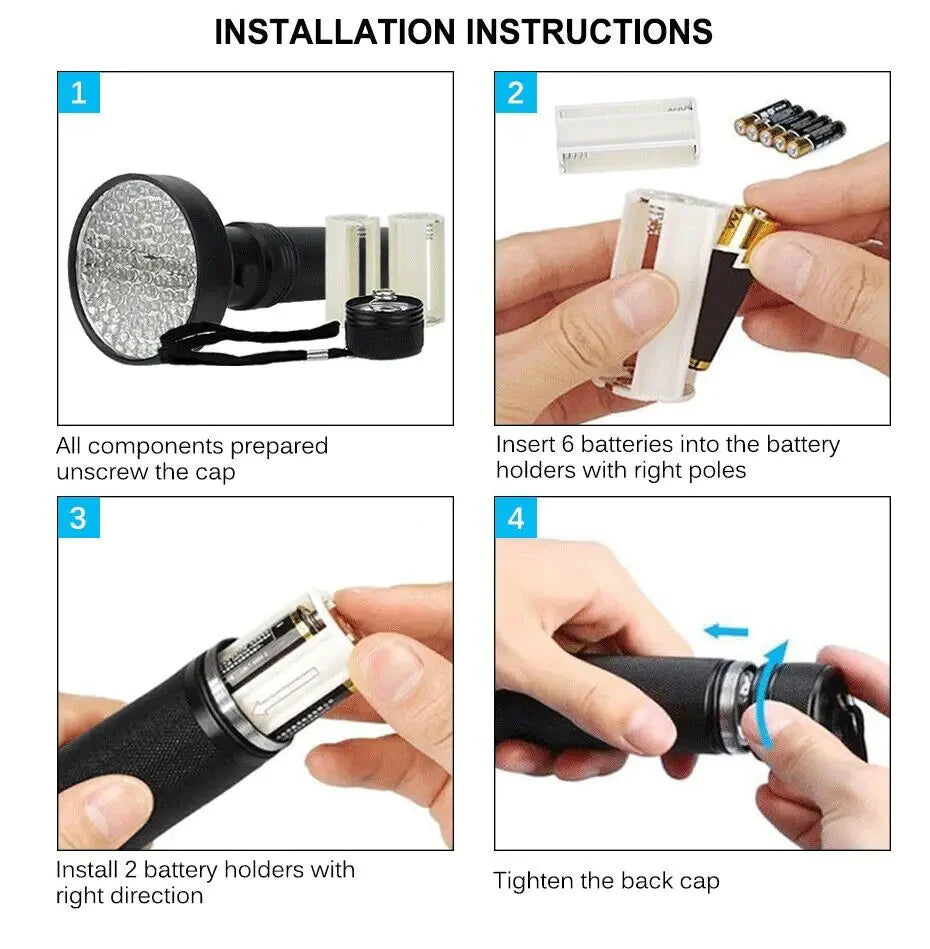 INSTALLATION INSTRUCTIONS

1

All components prepared unscrew the cap

2

Insert 6 batteries into the battery holders with right poles

3

Install 2 battery holders with right direction

4

Tighten the back cap