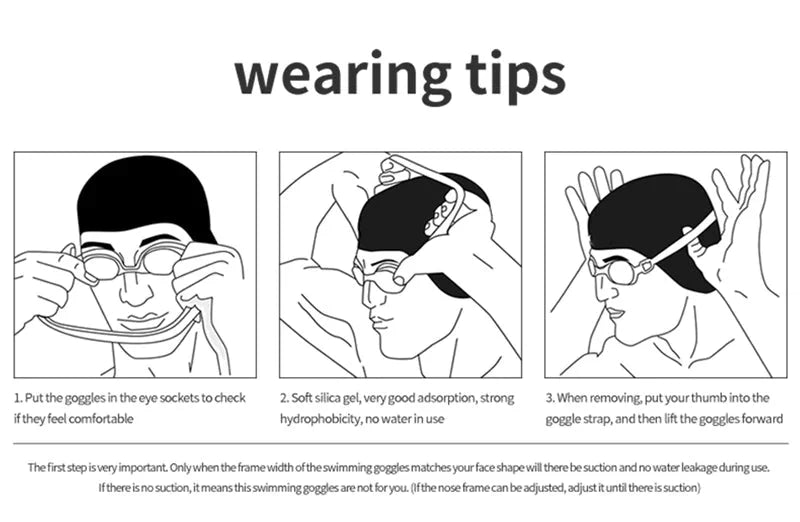 wearing tips

1. Put the goggles in the eye sockets to check if they feel comfortable

2. Soft silica gel, very good adsorption, strong hydrophobicity, no water in use

3. When removing, put your thumb into the goggle strap, and then lift the goggles forward

The first step is very important. Only when the frame width of the swimming goggles matches your face shape will there be suction and no water leakage during use. If there is no suction, it means this swimming goggles are not for you. (If the nose frame can be adjusted, adjust it until there is suction)