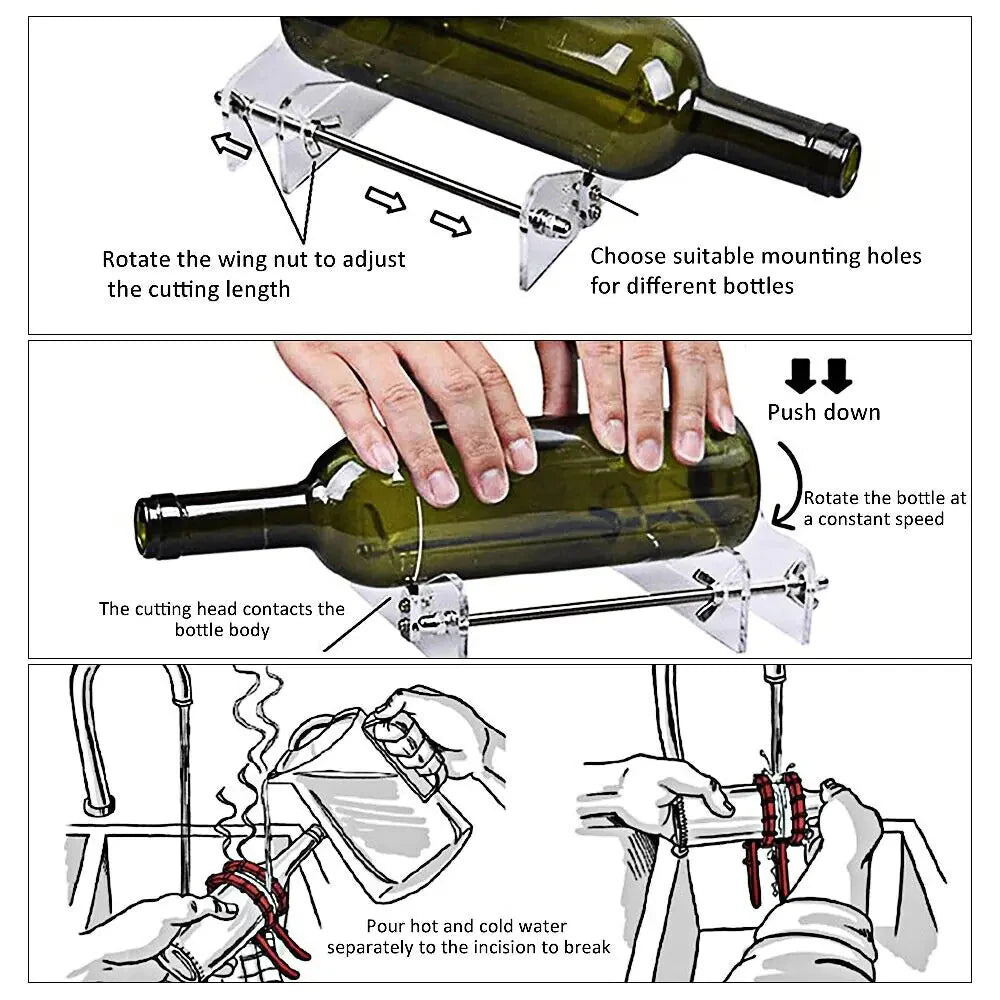 Rotate the wing nut to adjust the cutting length

Choose suitable mounting holes for different bottles

Push down

Rotate the bottle at a constant speed

The cutting head contacts the bottle body

Pour hot and cold water separately to the incision to break