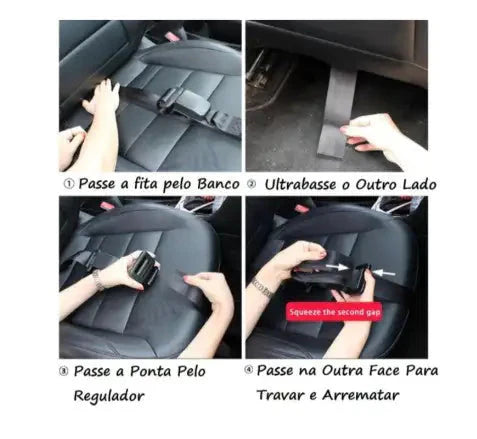 ① Passe a fita pelo Banco

② Ultrabasse o Outro Lado

Squeeze the second gap

③ Passe a Ponta Pelo Regulador

④ Passe na Outra Face Para Travar e Arrematar