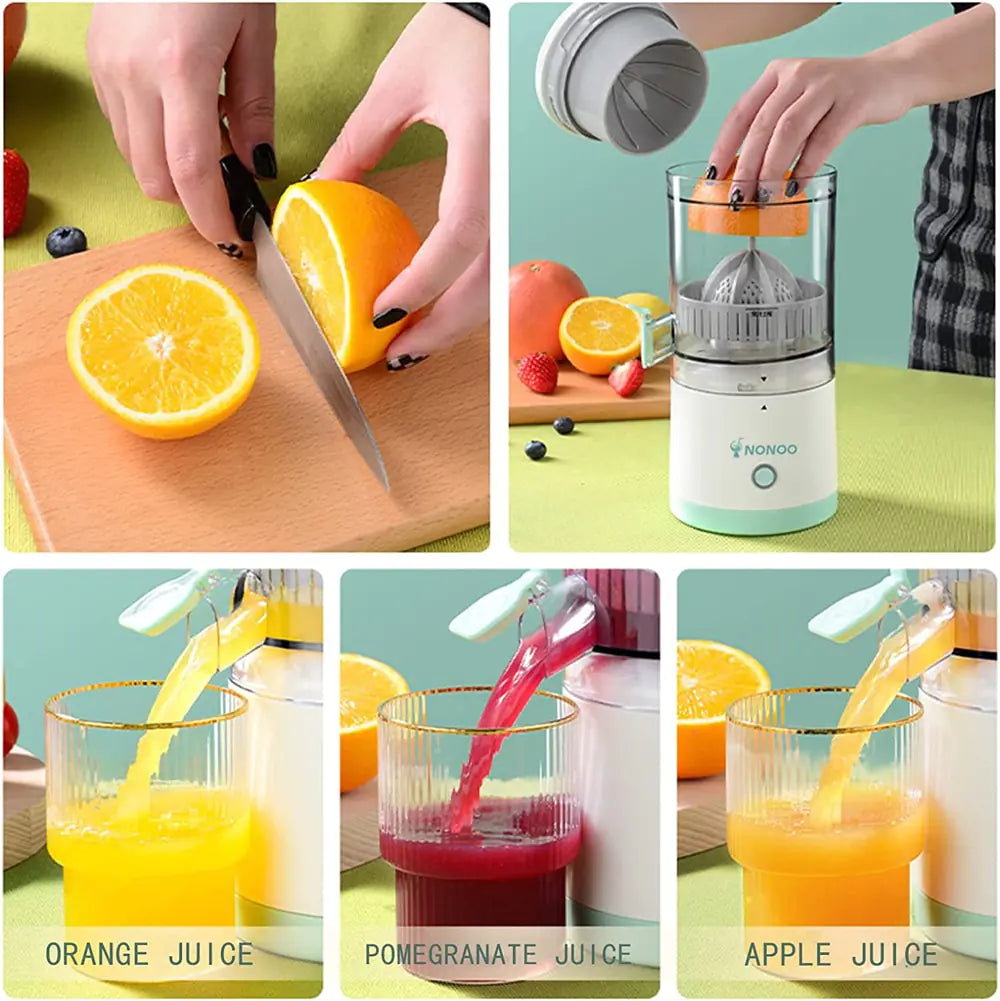 NONOO

ORANGE JUICE

POMEGRANATE JUICE

APPLE JUICE