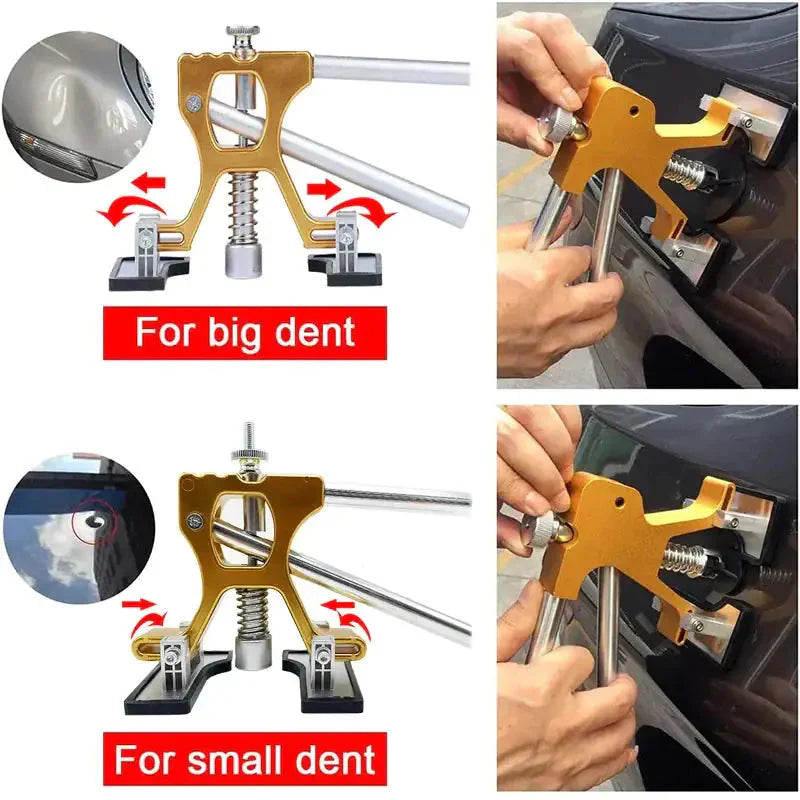 For big dent

For small dent