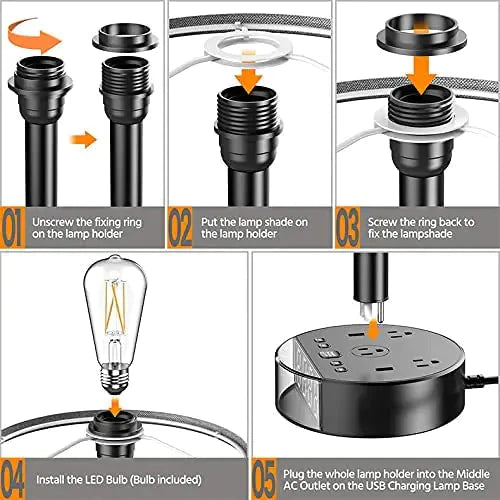 01 Unscrew the fixing ring on the lamp holder

02 Put the lamp shade on the lamp holder

03 Screw the ring back to fix the lampshade

04 Install the LED Bulb (Bulb included)

05 Plug the whole lamp holder into the Middle AC Outlet on the USB Charging Lamp Base