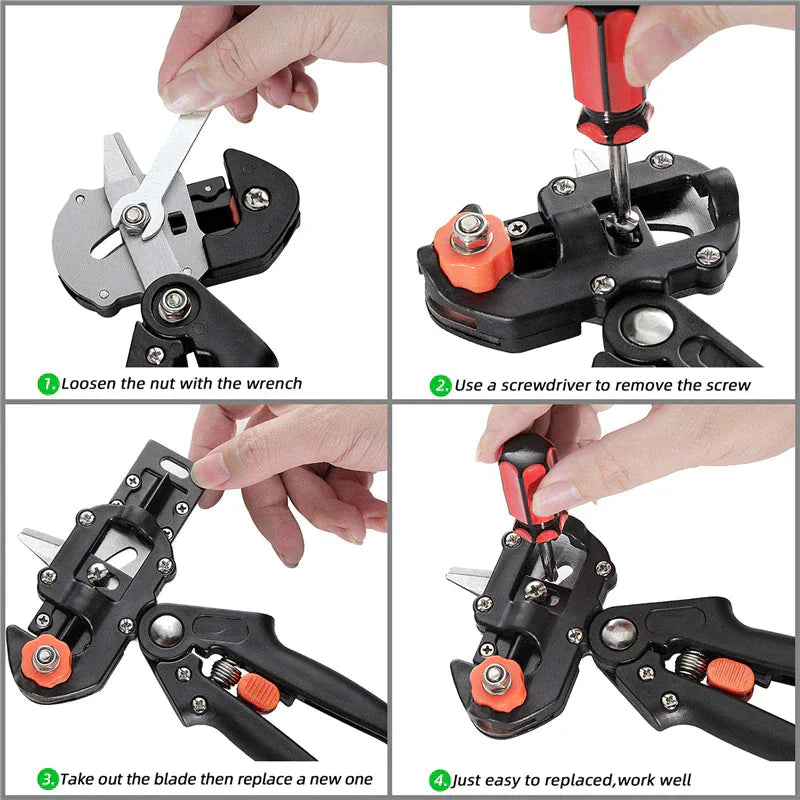 1. Loosen the nut with the wrench

2. Use a screwdriver to remove the screw

3. Take out the blade then replace a new one

4. Just easy to replaced,work well