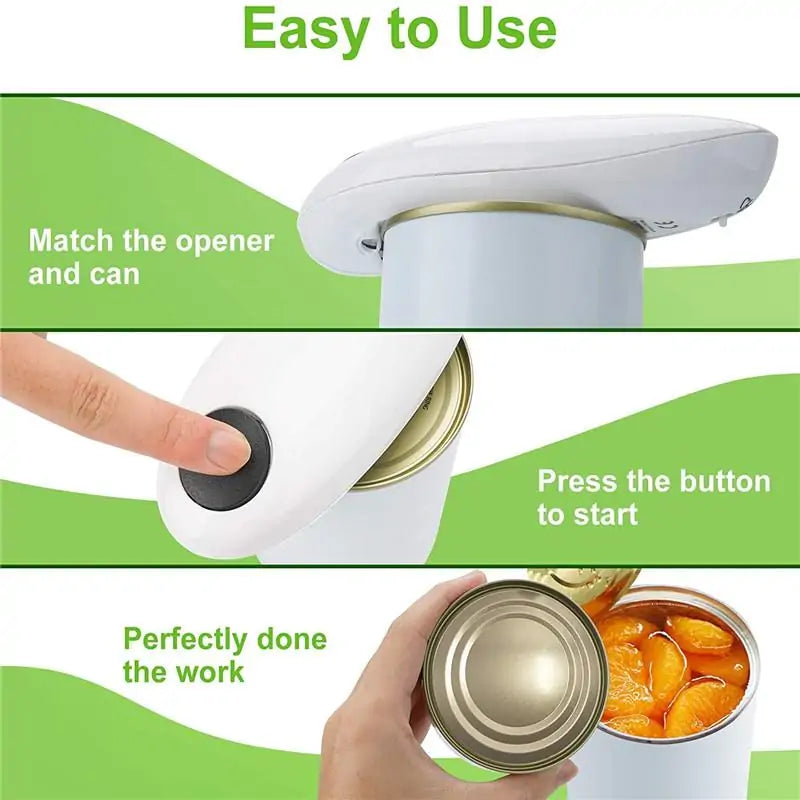 Easy to Use

Match the opener and can

Press the button to start

Perfectly done the work