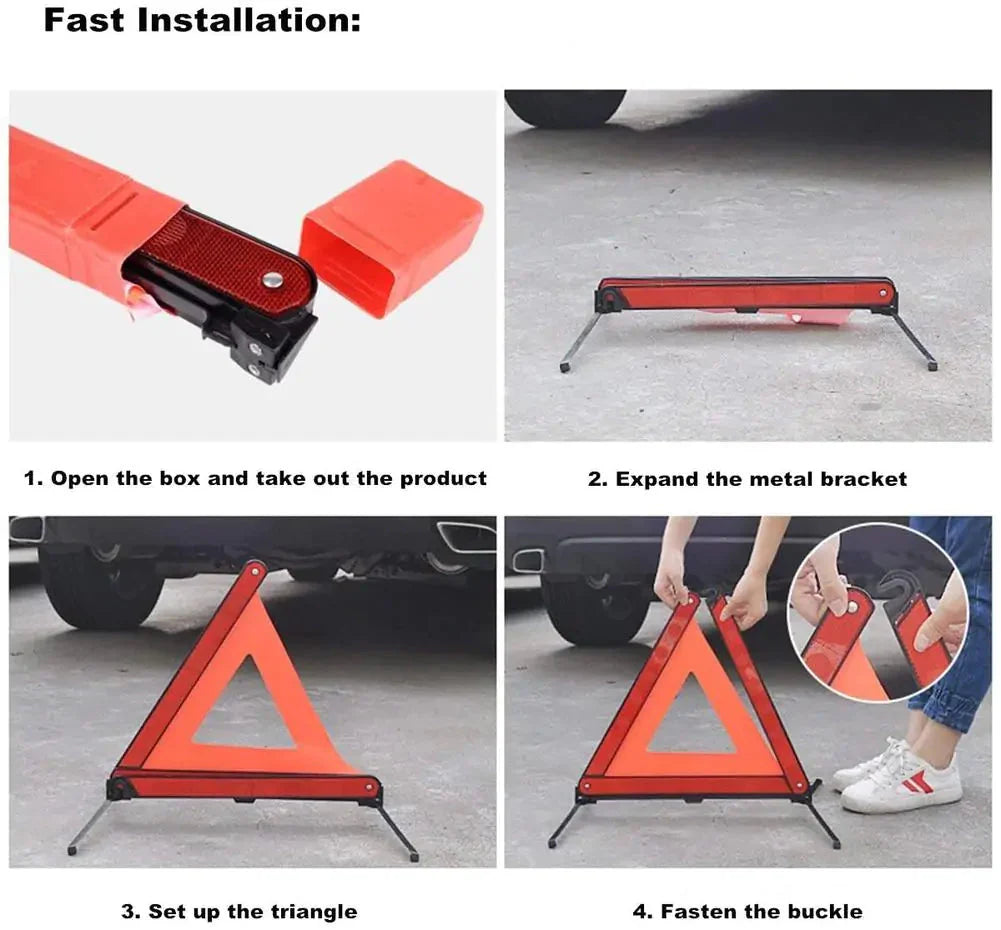 Fast Installation:

1. Open the box and take out the product

2. Expand the metal bracket

3. Set up the triangle

4. Fasten the buckle