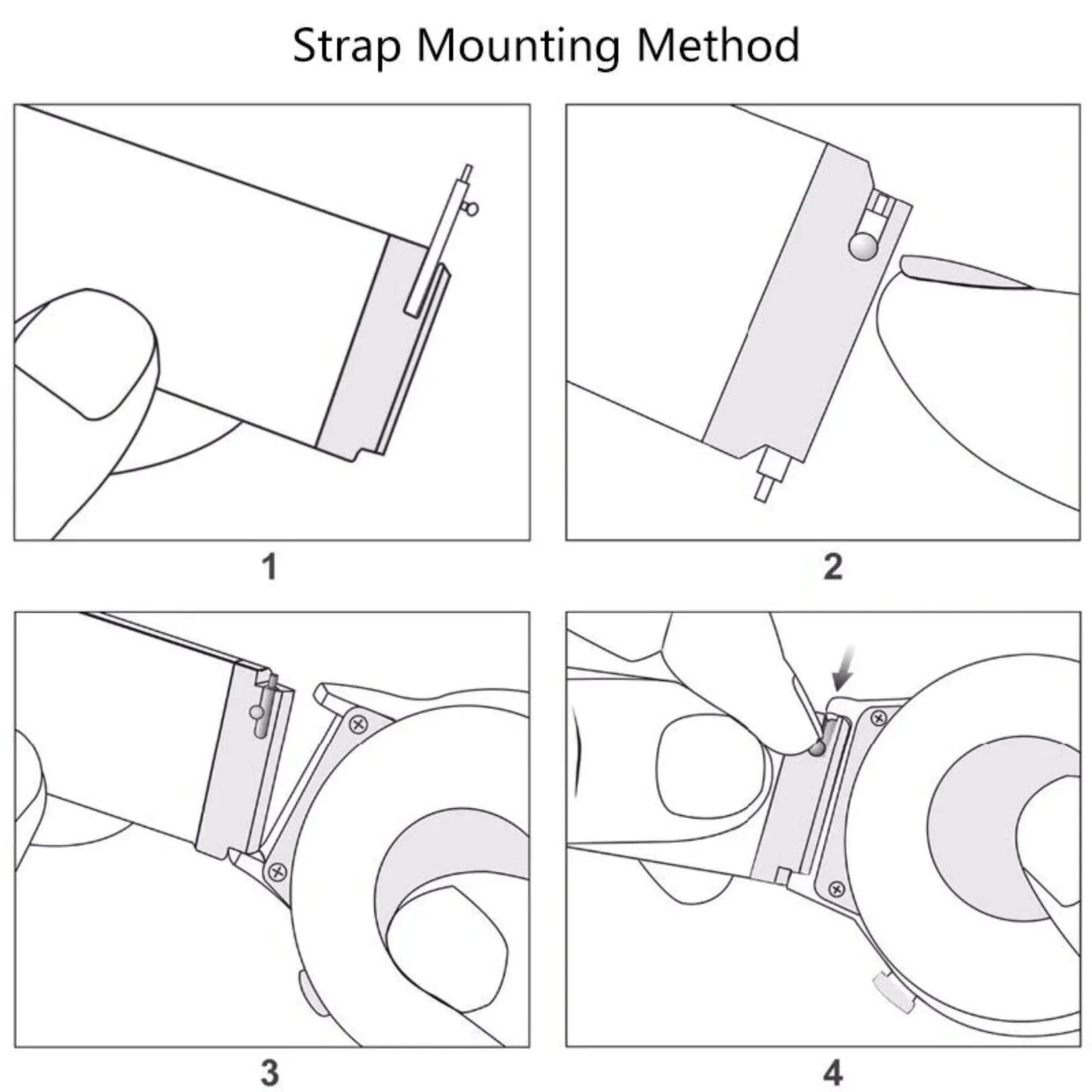 Strap Mounting Method

1

2

3

4